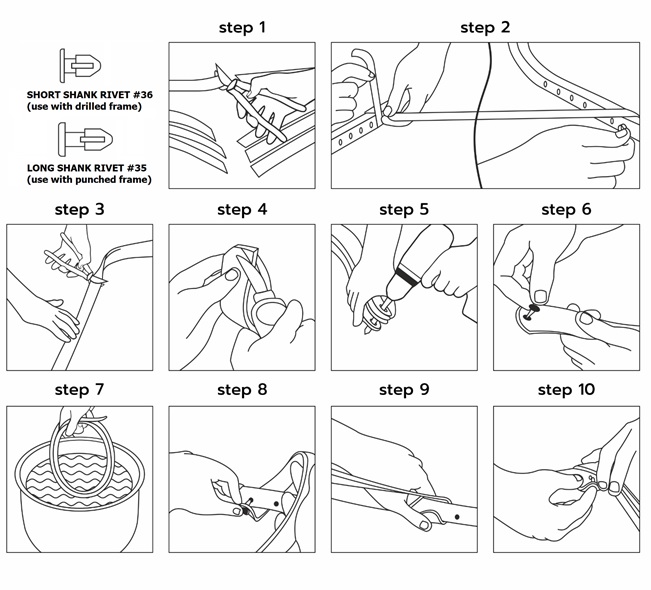 SHORT SHANK RIVET #36
(use with drilled frame)

LONG SHANK RIVET #35
(use with punched frame)

step 1

step 2

step 3

step 4

step 5

step 6

step 7

step 8

step 9

step 10